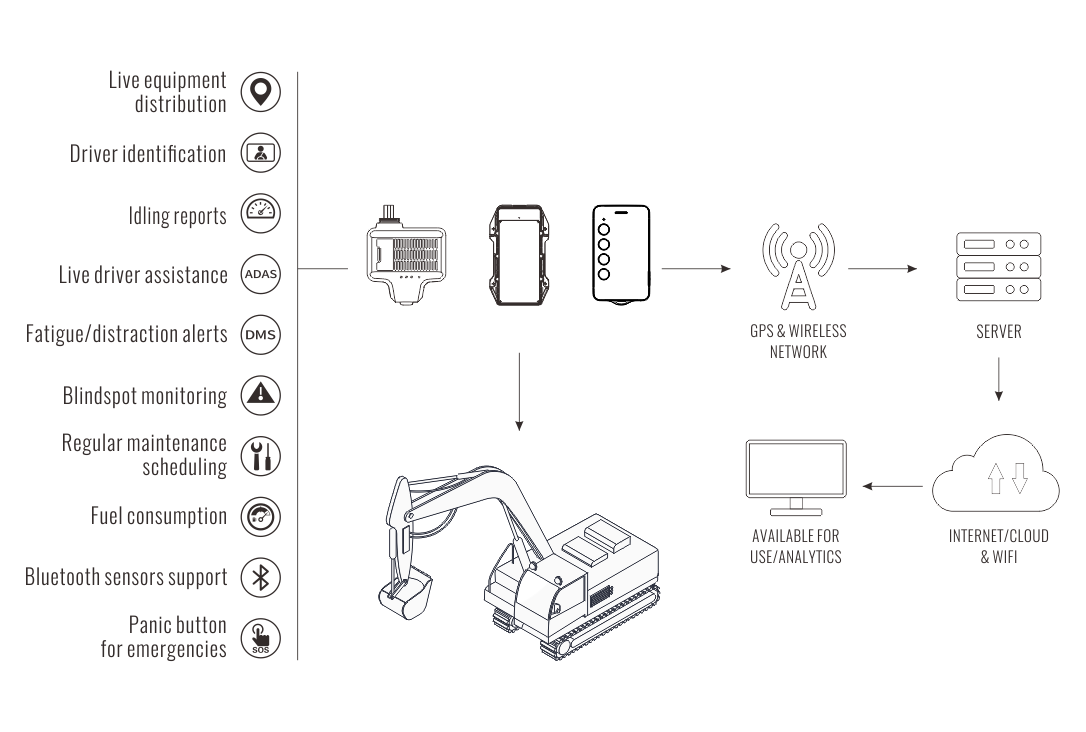 Live equipment distribution

Driver identification

Idling reports

Live driver assistance
ADAS

Fatigue/distraction alerts
DMS

Blindspot monitoring

Regular maintenance scheduling

Fuel consumption

Bluetooth sensors support

Panic button for emergencies
SOS

GPS & WIRELESS NETWORK

SERVER

INTERNET/CLOUD & WIFI

AVAILABLE FOR USE/ANALYTICS